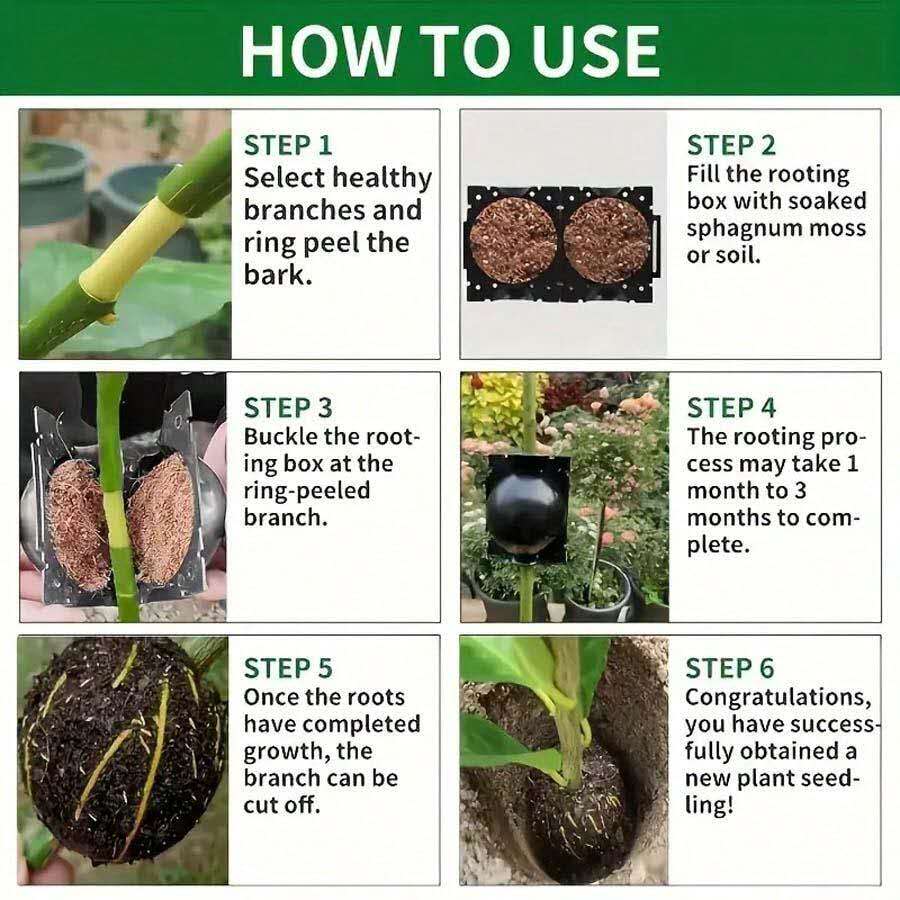 HOW TO USE

STEP 1
Select healthy branches and ring peel the bark.

STEP 2
Fill the rooting box with soaked sphagnum moss or soil.

STEP 3
Buckle the rooting box at the ring-peeled branch.

STEP 4
The rooting process may take 1 month to 3 months to complete.

STEP 5
Once the roots have completed growth, the branch can be cut off.

STEP 6
Congratulations, you have successfully obtained a new plant seedling!