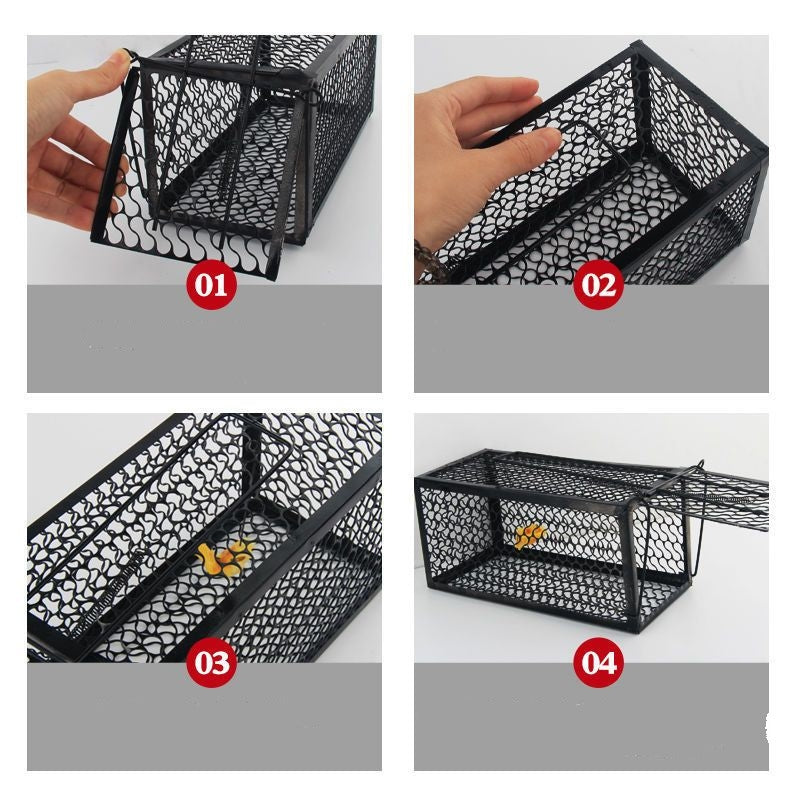 01

02

03

04