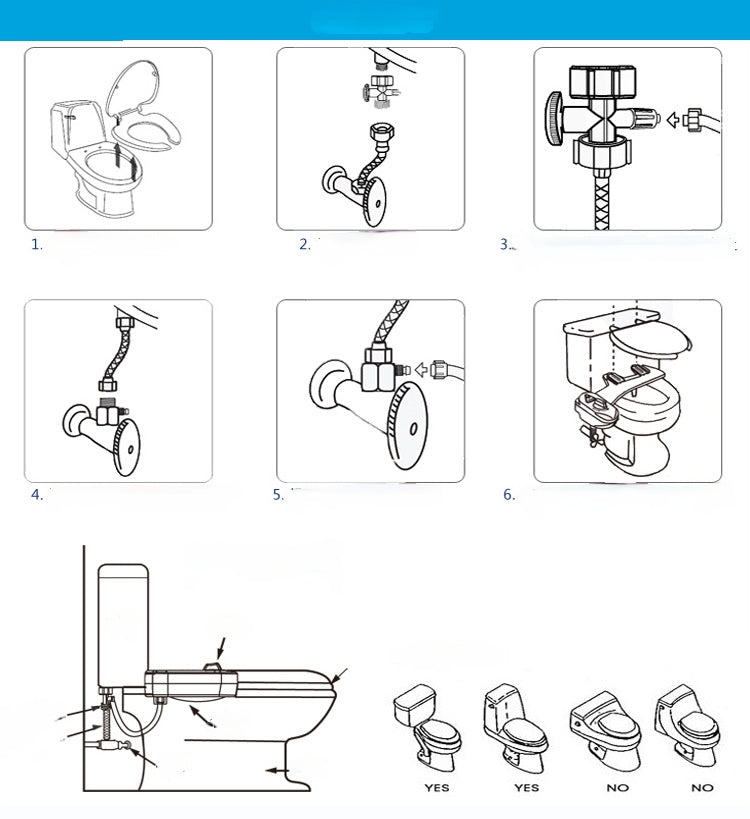 1.

2.

3.

4.

5.

6.

YES

YES

NO

NO