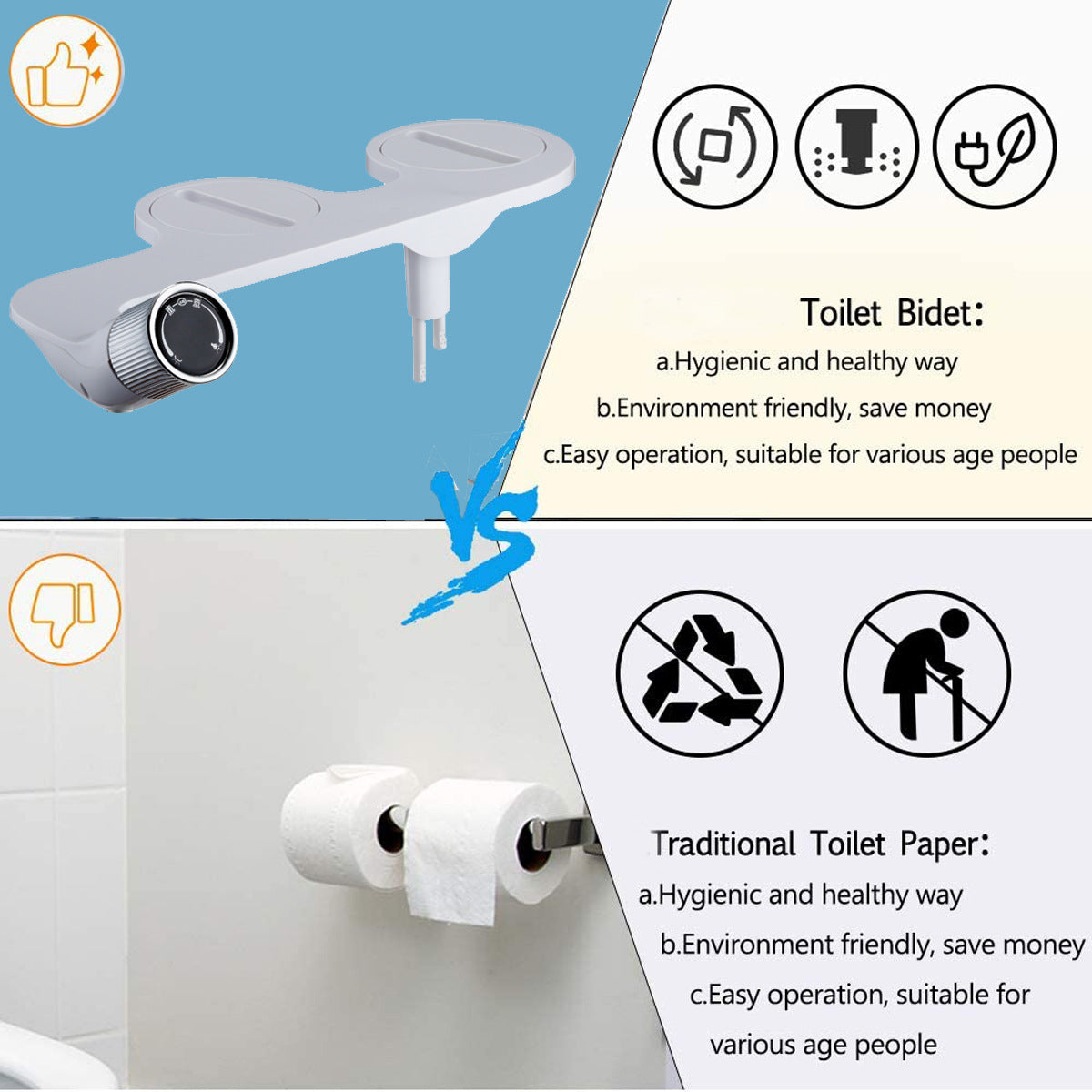 Toilet Bidet:
a.Hygienic and healthy way
b.Environment friendly, save money
c.Easy operation, suitable for various age people

VS

Traditional Toilet Paper:
a.Hygienic and healthy way
b.Environment friendly, save money
c.Easy operation, suitable for various age people